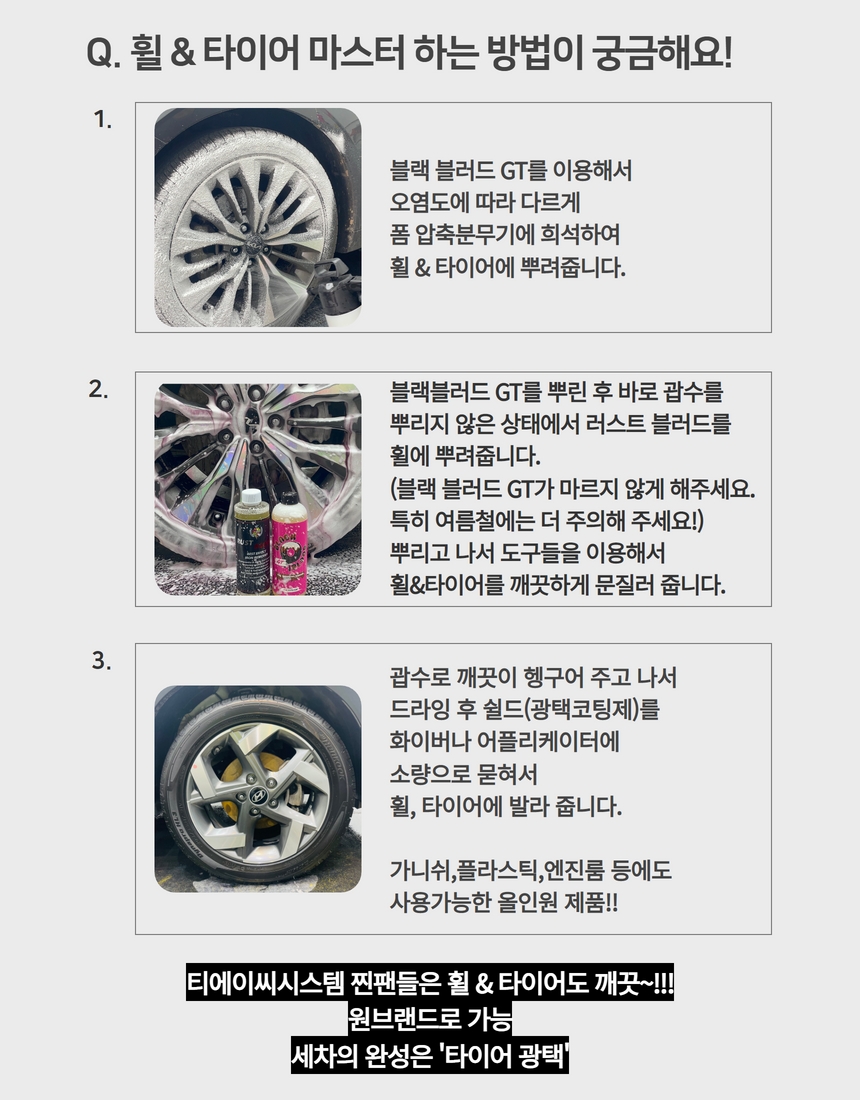 Q. 휠 & 타이어 마스터 하는 방법이 궁금해요!

1.

블랙 블러드 GT를 이용해서
오염도에 따라 다르게
폼 압축분무기에 희석하여
휠 & 타이어에 뿌려줍니다.

2.

블랙블러드 GT를 뿌린 후 바로 괍수를
뿌리지 않은 상태에서 러스트 블러드를
휠에 뿌려줍니다.
(블랙 블러드 GT가 마르지 않게 해주세요.
특히 여름철에는 더 주의해 주세요!)
뿌리고 나서 도구들을 이용해서
휠&타이어를 깨끗하게 문질러 줍니다.

3.

괍수로 깨끗이 헹구어 주고 나서
드라잉 후 쉴드(광택코팅제)를
화이버나 어플리케이터에
소량으로 묻혀서
휠, 타이어에 발라 줍니다.

가니쉬,플라스틱,엔진룸 등에도
사용가능한 올인원 제품!!

티에이씨시스템 찐팬들은 휠 & 타이어도 깨끗~!!!
원브랜드로 가능
세차의 완성은 '타이어 광택'